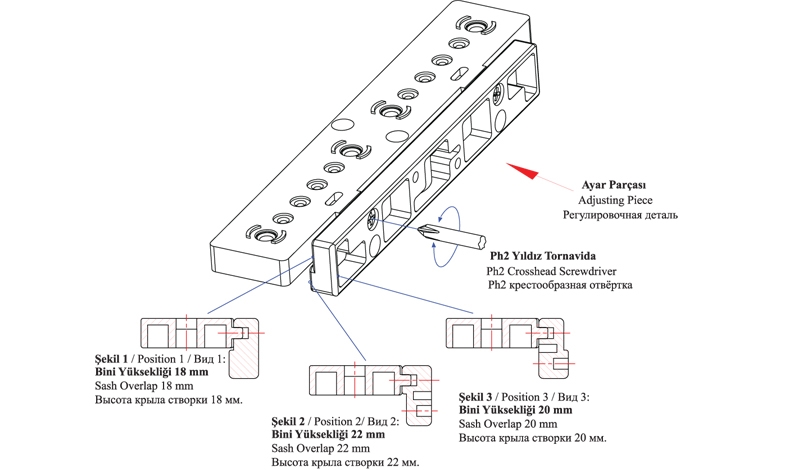 Ayar Parçası
Adjusting Piece
Регулировочная деталь

Ph2 Yıldız Tornavida
Ph2 Crosshead Screwdriver
Ph2 крестообразная отвёртка

Şekil 1 / Position 1 / Вид 1:
Bini Yüksekliği 18 mm
Sash Overlap 18 mm
Высота крыла створки 18 мм.

Şekil 2 / Position 2/ Вид 2:
Bini Yüksekliği 22 mm
Sash Overlap 22 mm
Высота крыла створки 22 мм.

Şekil 3 / Position 3 / Вид 3:
Bini Yüksekliği 20 mm
Sash Overlap 20 mm
Высота крыла створки 20 мм.